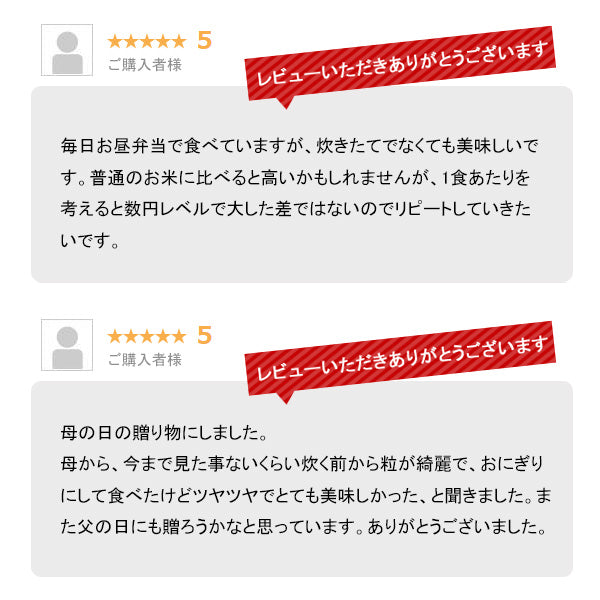 ★★★★★ 5
ご購入者様

レビューいただきありがとうございます

毎日お昼弁当で食べていますが、炊きたてでなくても美味しいです。普通のお米に比べると高いかもしれませんが、1食あたりを考えると数円レベルで大した差ではないのでリピートしていきたいです。

★★★★★ 5
ご購入者様

レビューいただきありがとうございます

母の日の贈り物にしました。
母から、今まで見た事ないくらい炊く前から粒が綺麗で、おにぎりにして食べたけどツヤツヤでとても美味しかった、と聞きました。また父の日にも贈ろうかなと思っています。ありがとうございました。